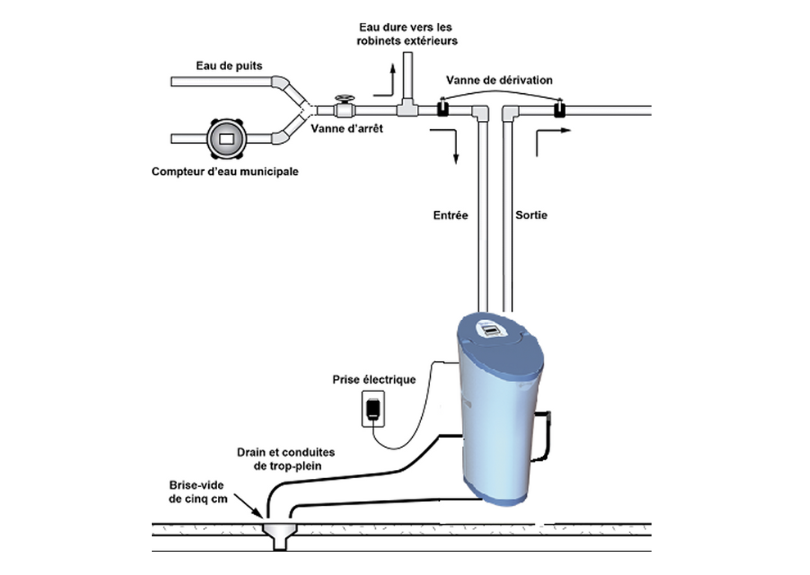 Eau dure vers les robinets extérieurs

Eau de puits

Vanne de dérivation

Vanne d'arrêt

Compteur d'eau municipale

Entrée

Sortie

Prise électrique

Drain et conduites de trop-plein

Brise-vide de cinq cm